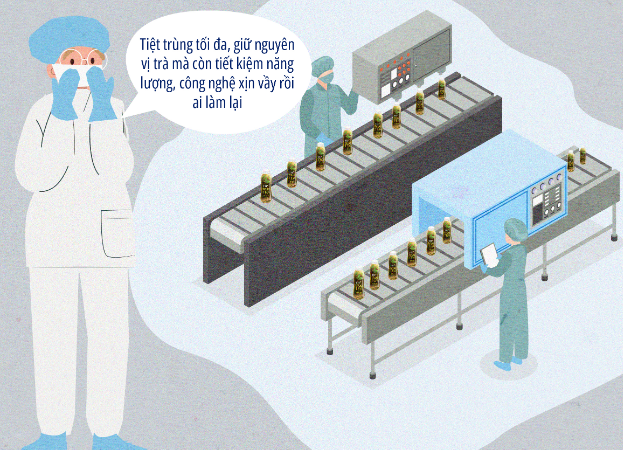 Tiệt trùng tối đa, giữ nguyên vị trà mà còn tiết kiệm năng lượng, công nghệ xịn vầy rồi ai làm lại