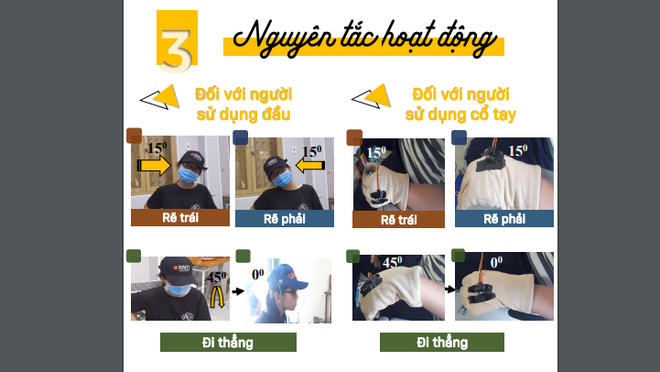 3 Nguyên tắc hoạt động

Đối với người sử dụng đầu

$15^0$

Rẽ trái

$15^0$

Rẽ phải

$45^0$

$0^0$

Đi thẳng

Đối với người sử dụng cổ tay

$15^0$

Rẽ trái

$15^0$

Rẽ phải

$45^0$

$0^0$

Đi thẳng