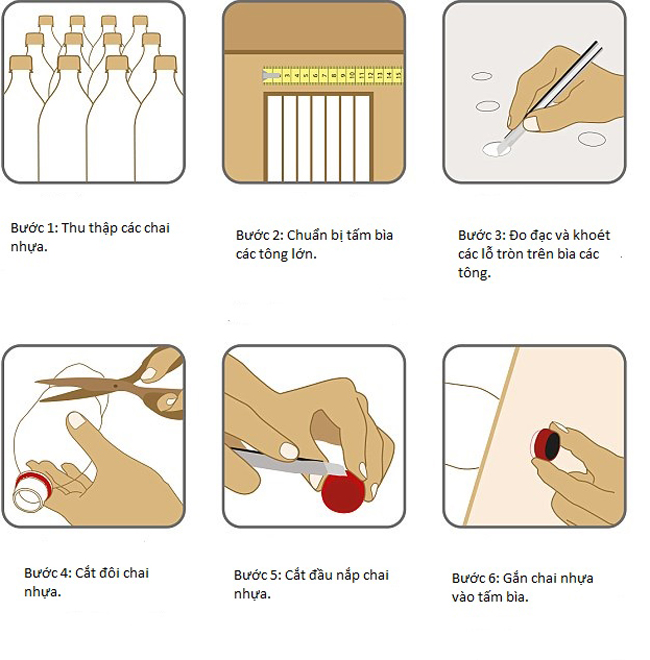 1 2 3 4 5 6 7 8 9 10 11 12 13 14 15

Bước 1: Thu thập các chai nhựa.

Bước 2: Chuẩn bị tấm bìa các tông lớn.

Bước 3: Đo đạc và khoét các lỗ tròn trên bìa các tông.

Bước 4: Cắt đôi chai nhựa.

Bước 5: Cắt đầu nắp chai nhựa.

Bước 6: Gắn chai nhựa vào tấm bìa.